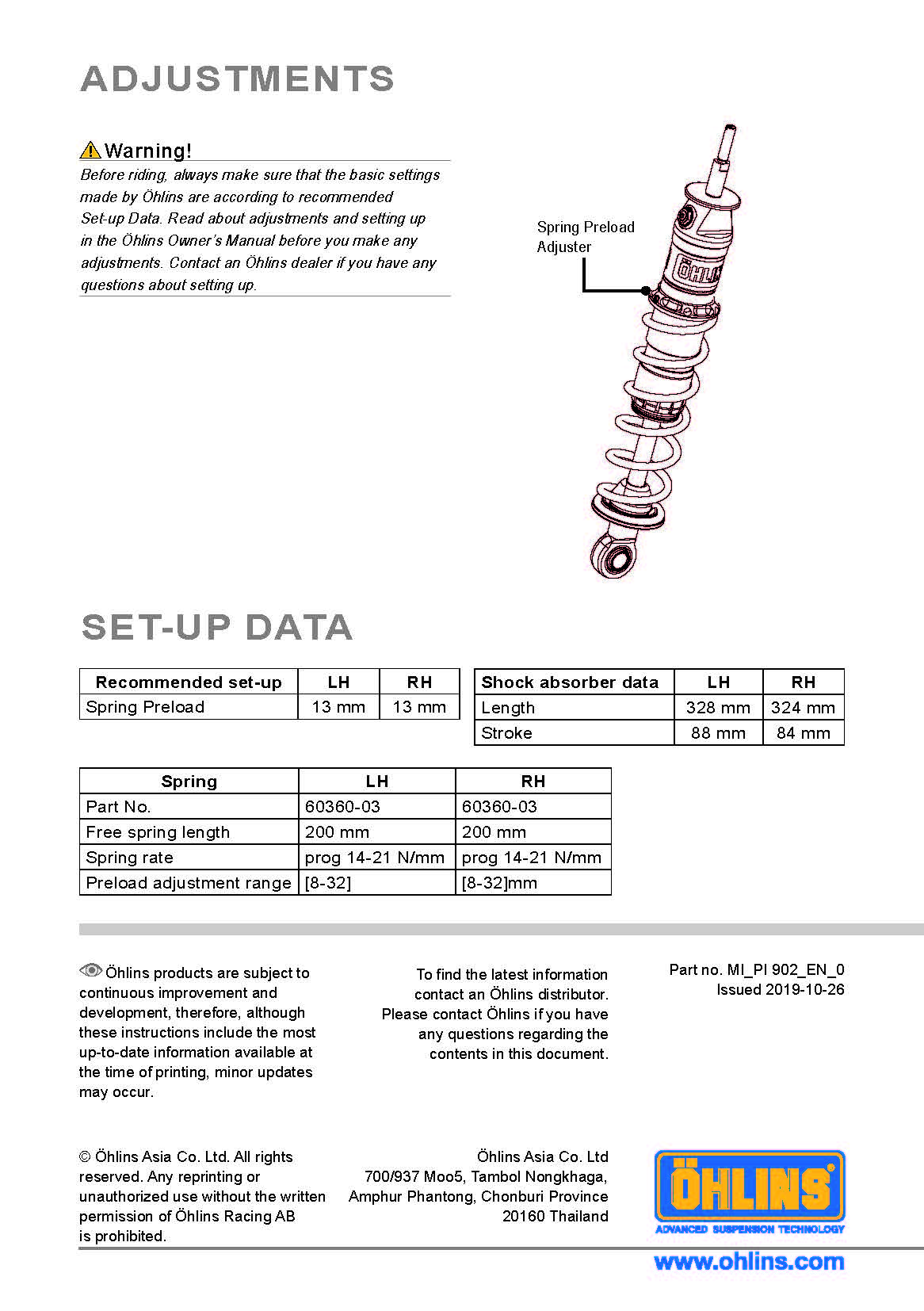 ADJUSTMENTS

Warning!
Before riding, always make sure that the basic settings made by Öhlins are according to recommended Set-up Data. Read about adjustments and setting up in the Öhlins Owner's Manual before you make any adjustments. Contact an Öhlins dealer if you have any questions about setting up.

Spring Preload Adjuster

ÖHLINS

SET-UP DATA

| Recommended set-up | LH | RH |
|---|---|---|
| Spring Preload | 13 mm | 13 mm |

| Shock absorber data | LH | RH |
|---|---|---|
| Length | 328 mm | 324 mm |
| Stroke | 88 mm | 84 mm |

| Spring | LH | RH |
|---|---|---|
| Part No. | 60360-03 | 60360-03 |
| Free spring length | 200 mm | 200 mm |
| Spring rate | prog 14-21 N/mm | prog 14-21 N/mm |
| Preload adjustment range | [8-32] | [8-32]mm |

Öhlins products are subject to continuous improvement and development, therefore, although these instructions include the most up-to-date information available at the time of printing, minor updates may occur.

To find the latest information contact an Öhlins distributor. Please contact Öhlins if you have any questions regarding the contents in this document.

Part no. MI_PI 902_EN_0
Issued 2019-10-26

© Öhlins Asia Co. Ltd. All rights reserved. Any reprinting or unauthorized use without the written permission of Öhlins Racing AB is prohibited.

Öhlins Asia Co. Ltd
700/937 Moo5, Tambol Nongkhaga, Amphur Phantong, Chonburi Province
20160 Thailand

ÖHLINS
ADVANCED SUSPENSION TECHNOLOGY

www.ohlins.com